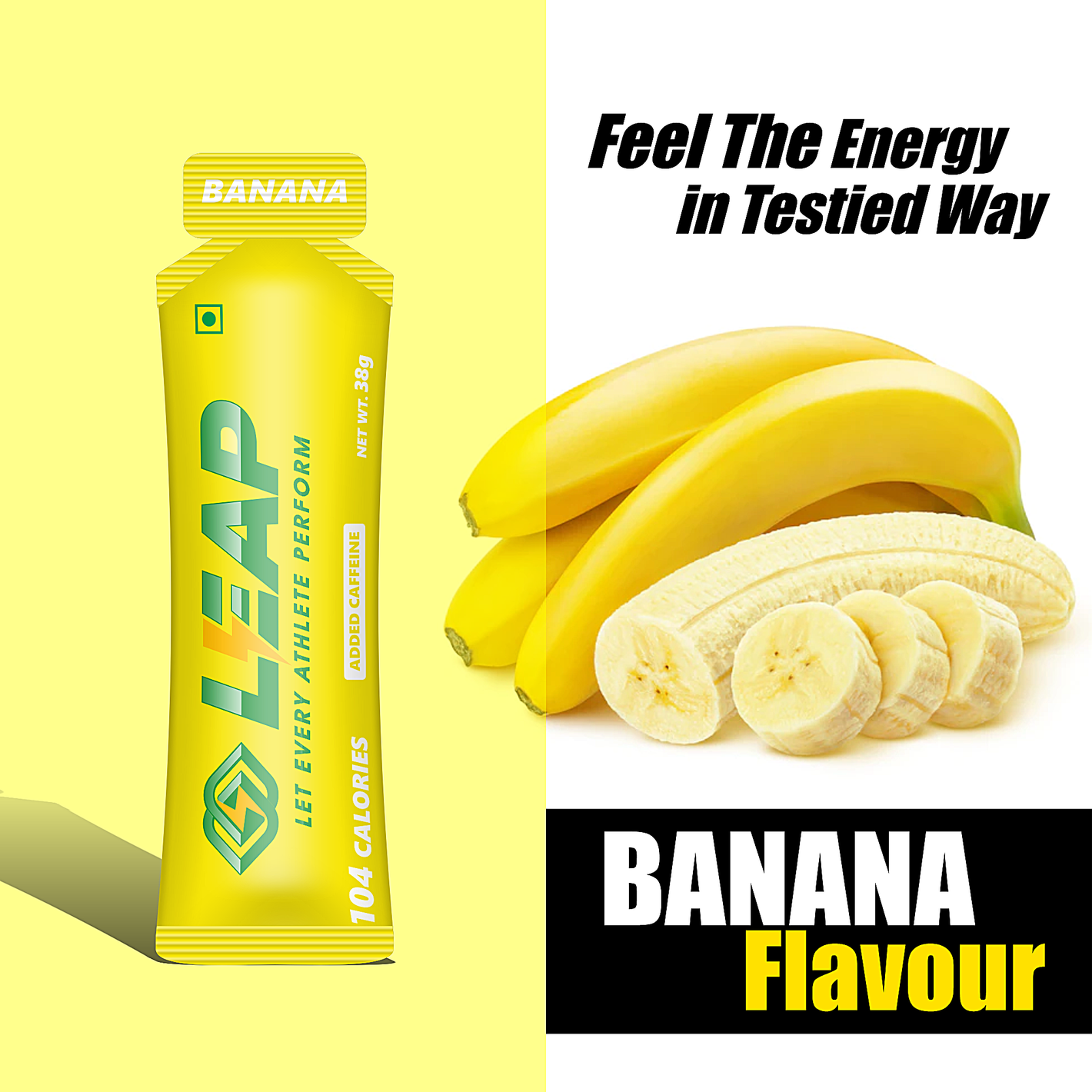 BANANA

LEAP
LET EVERY ATHLETE PERFORM
ADDED CAFFEINE
NET WT. 38g
104 CALORIES

Feel The Energy in Testied Way

BANANA Flavour