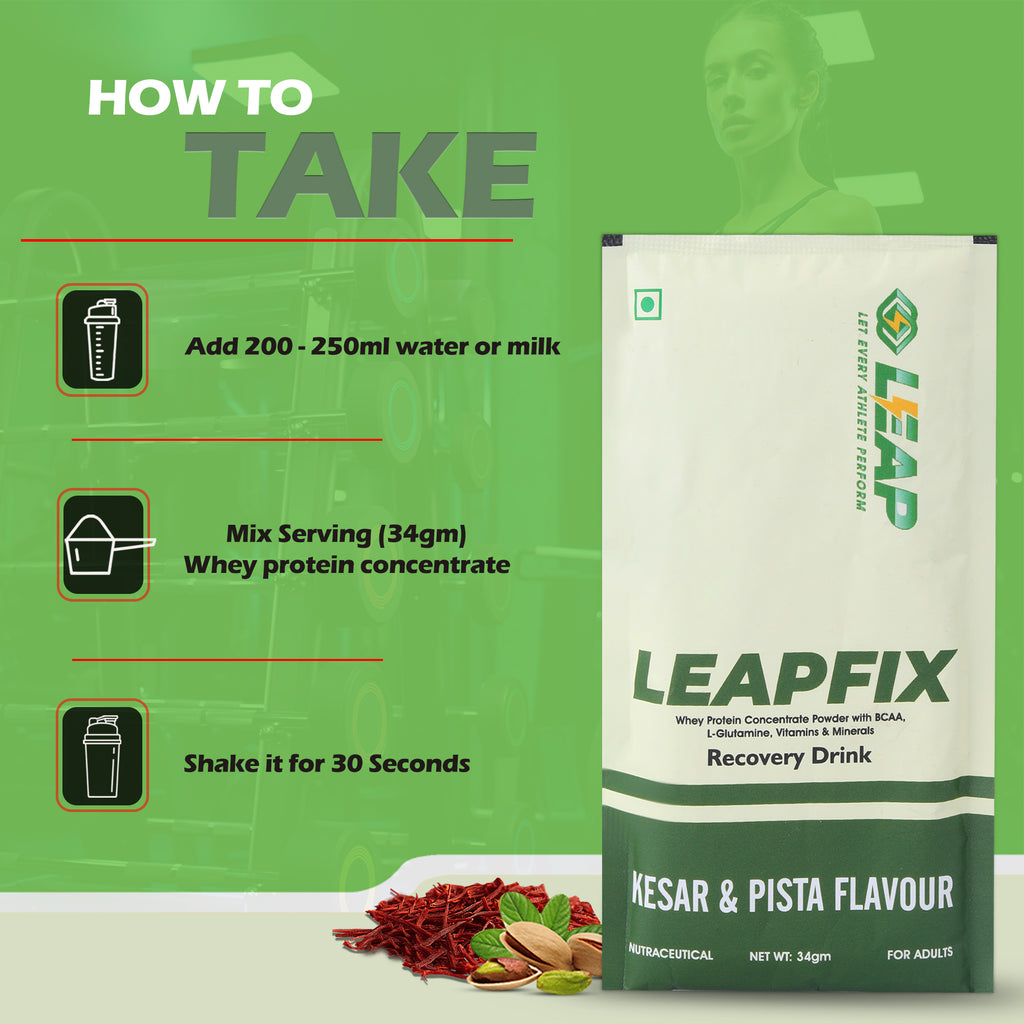 HOW TO
TAKE

Add 200 - 250ml water or milk

Mix Serving (34gm)
Whey protein concentrate

Shake it for 30 Seconds

LEAP
LET EVERY ATHLETE PERFORM

LEAPFIX
Whey Protein Concentrate Powder with BCAA, L-Glutamine, Vitamins & Minerals
Recovery Drink

KESAR & PISTA FLAVOUR

NUTRACEUTICAL NET WT: 34gm FOR ADULTS