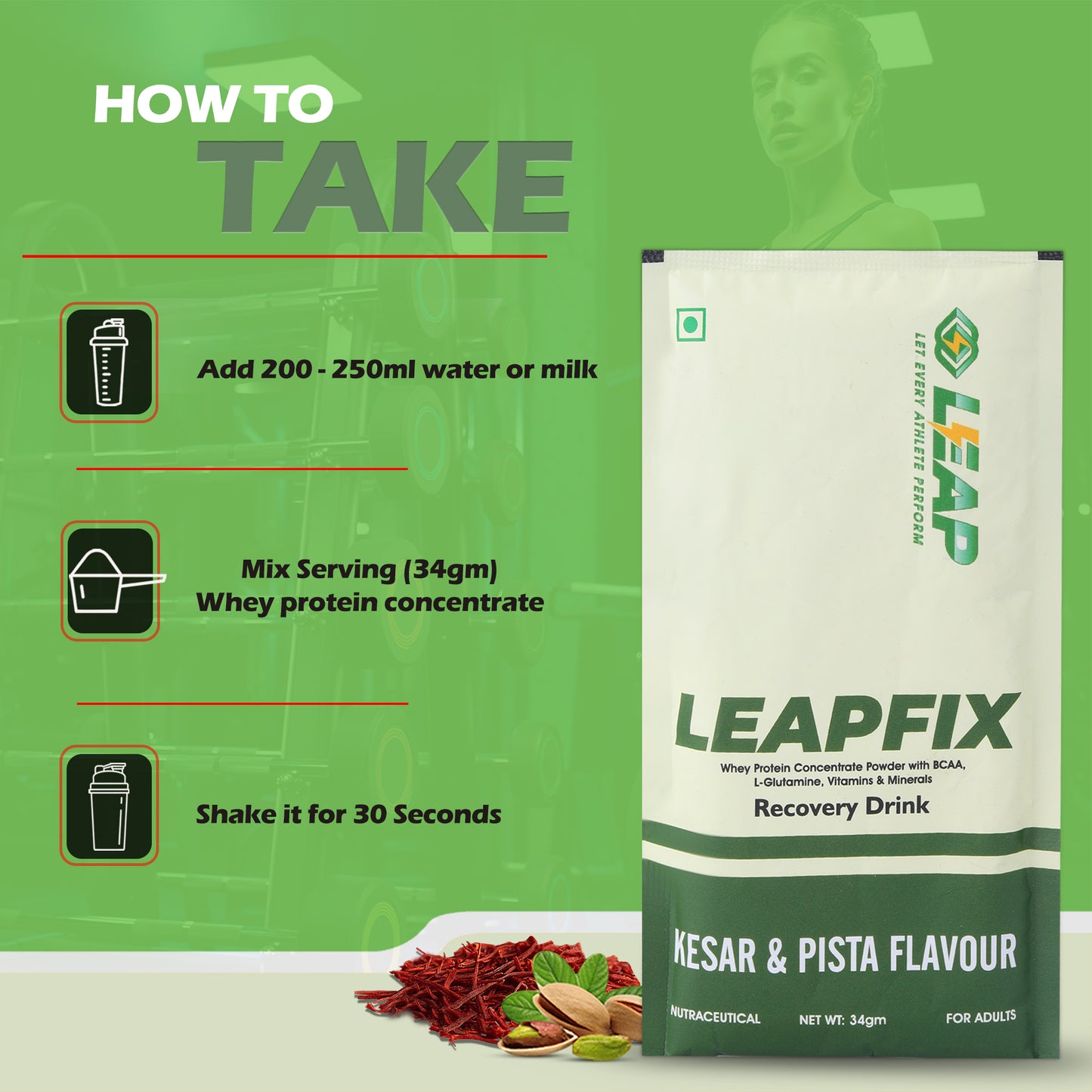 HOW TO
TAKE

Add 200 - 250ml water or milk

Mix Serving (34gm)
Whey protein concentrate

Shake it for 30 Seconds

LEAP
LET EVERY ATHLETE PERFORM

LEAPFIX
Whey Protein Concentrate Powder with BCAA, L-Glutamine, Vitamins & Minerals
Recovery Drink

KESAR & PISTA FLAVOUR
NUTRACEUTICAL NET WT: 34gm FOR ADULTS